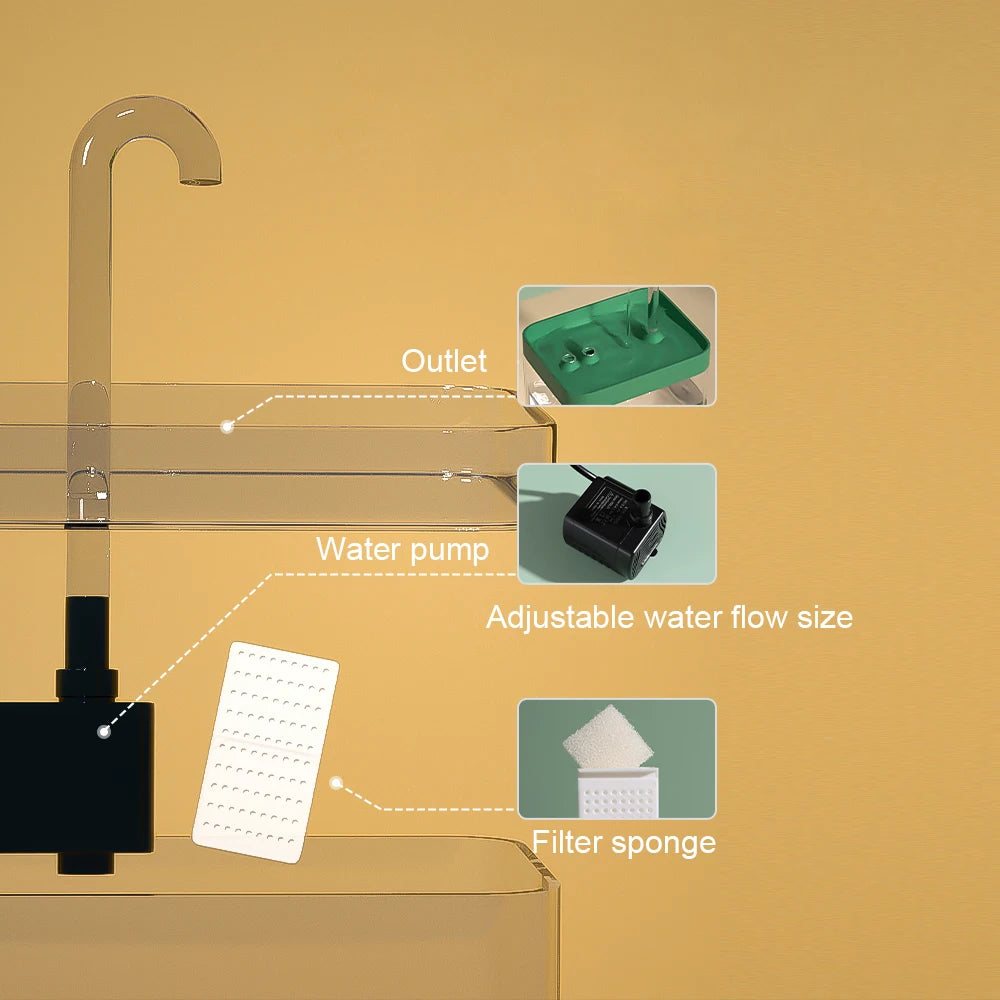 Outlet

Water pump

Adjustable water flow size

Filter sponge